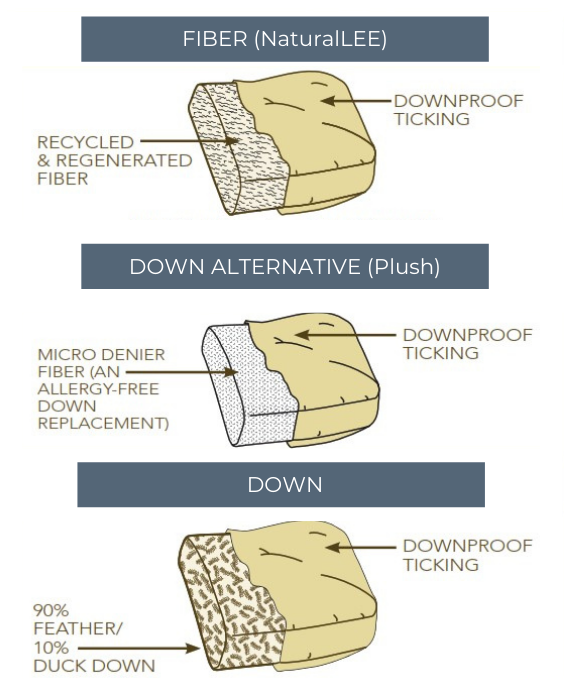 FIBER (NaturalLEE)

DOWNPROOF TICKING

RECYCLED & REGENERATED FIBER

DOWN ALTERNATIVE (Plush)

DOWNPROOF TICKING

MICRO DENIER FIBER (AN ALLERGY-FREE DOWN REPLACEMENT)

DOWN

DOWNPROOF TICKING

90% FEATHER/ 10% DUCK DOWN